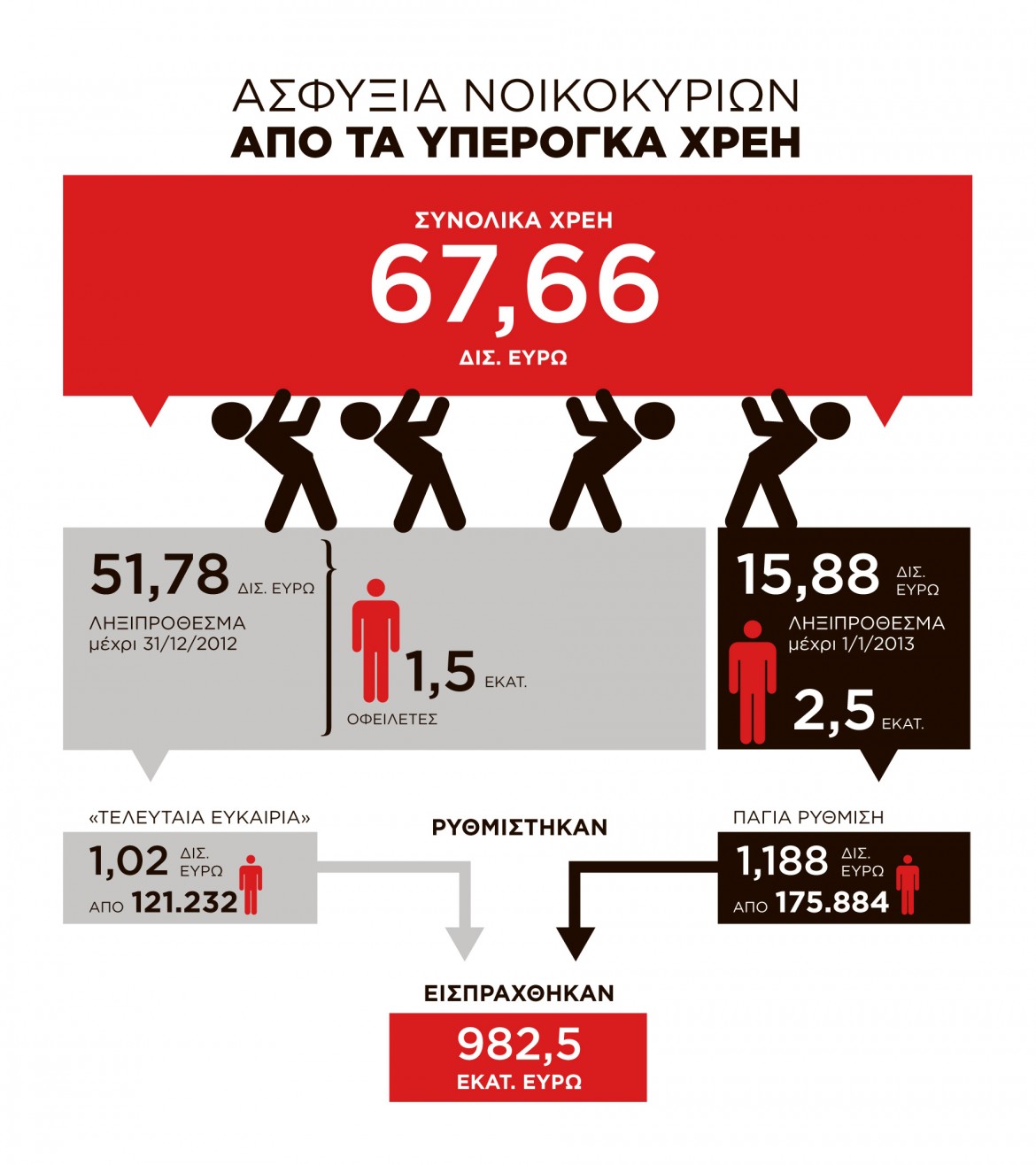 ΑΣΦΥΞΙΑ ΝΟΙΚΟΚΥΡΙΩΝ
ΑΠΟ ΤΑ ΥΠΕΡΟΓΚΑ ΧΡΕΗ

ΣΥΝΟΛΙΚΑ ΧΡΕΗ
67,66
ΔΙΣ. ΕΥΡΩ

51,78 ΔΙΣ. ΕΥΡΩ
ΛΗΞΙΠΡΟΘΕΣΜΑ
μέχρι 31/12/2012

1,5 ΕΚΑΤ.
ΟΦΕΙΛΕΤΕΣ

15,88 ΔΙΣ. ΕΥΡΩ
ΛΗΞΙΠΡΟΘΕΣΜΑ
μέχρι 1/1/2013

2,5 ΕΚΑΤ.

«ΤΕΛΕΥΤΑΙΑ ΕΥΚΑΙΡΙΑ»
1,02 ΔΙΣ. ΕΥΡΩ
ΑΠΟ 121.232

ΡΥΘΜΙΣΤΗΚΑΝ

ΠΑΓΙΑ ΡΥΘΜΙΣΗ
1,188 ΔΙΣ. ΕΥΡΩ
ΑΠΟ 175.884

ΕΙΣΠΡΑΧΘΗΚΑΝ
982,5
ΕΚΑΤ. ΕΥΡΩ